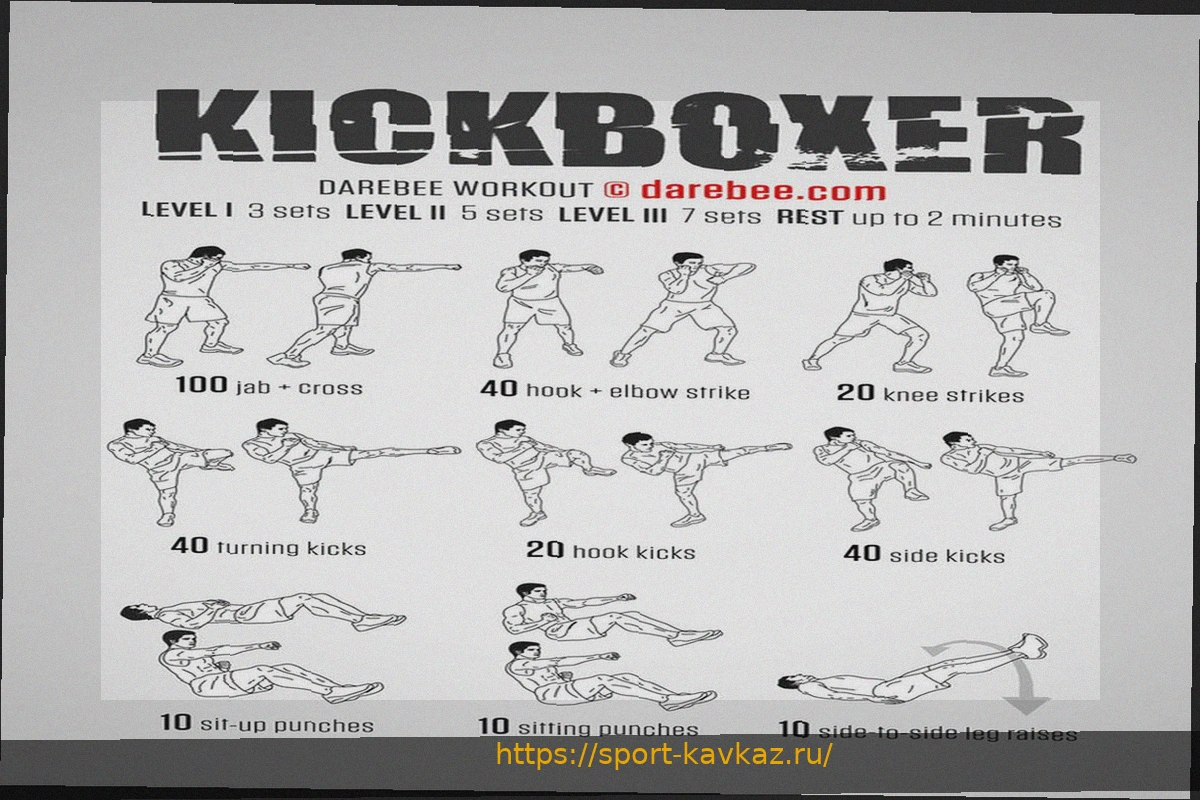 KICKBOXER

DAREBEE WORKOUT © darebee.com

LEVEL I 3 sets LEVEL II 5 sets LEVEL III 7 sets REST up to 2 minutes

100 jab + cross

40 hook + elbow strike

20 knee strikes

40 turning kicks

20 hook kicks

40 side kicks

10 sit-up punches

10 sitting punches

10 side-to-side leg raises

https://sport-kavkaz.ru/